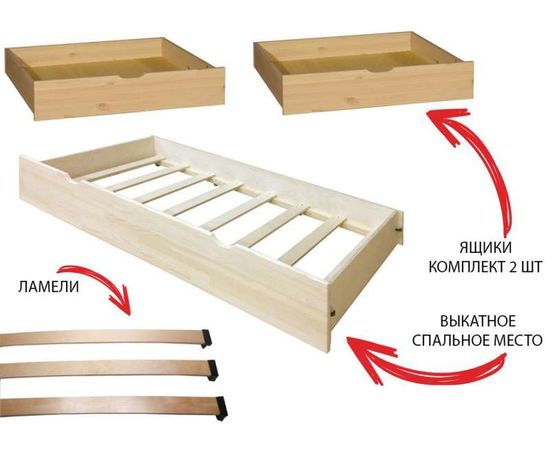 ЯЩИКИ
КОМПЛЕКТ 2 ШТ

ЛАМЕЛИ

ВЫКАТНОЕ
СПАЛЬНОЕ МЕСТО