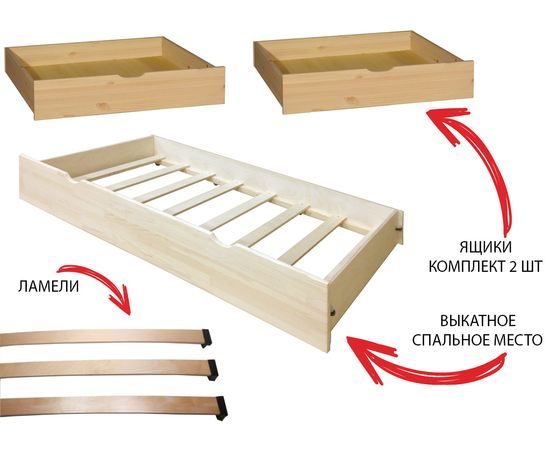 ЯЩИКИ
КОМПЛЕКТ 2 ШТ

ЛАМЕЛИ

ВЫКАТНОЕ
СПАЛЬНОЕ МЕСТО