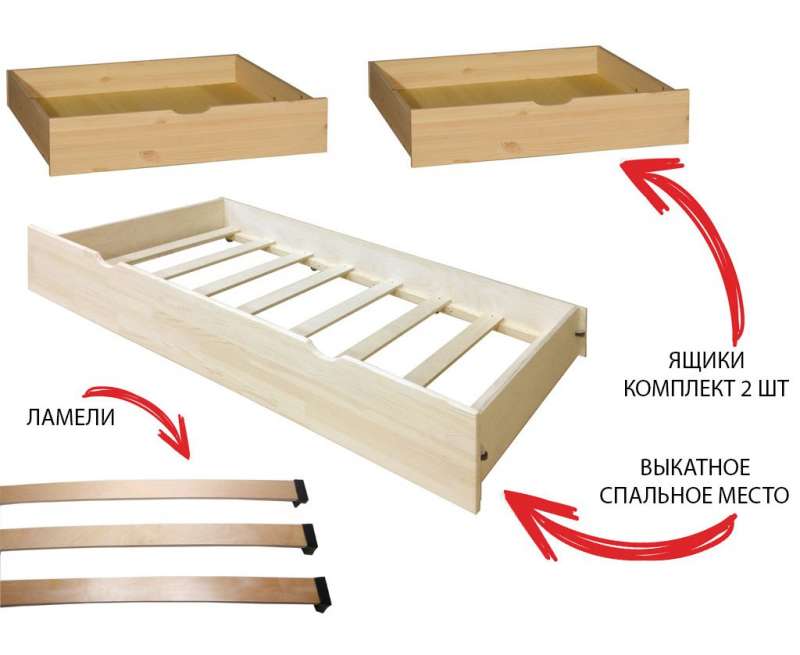 ЯЩИКИ
КОМПЛЕКТ 2 ШТ

ЛАМЕЛИ

ВЫКАТНОЕ
СПАЛЬНОЕ МЕСТО