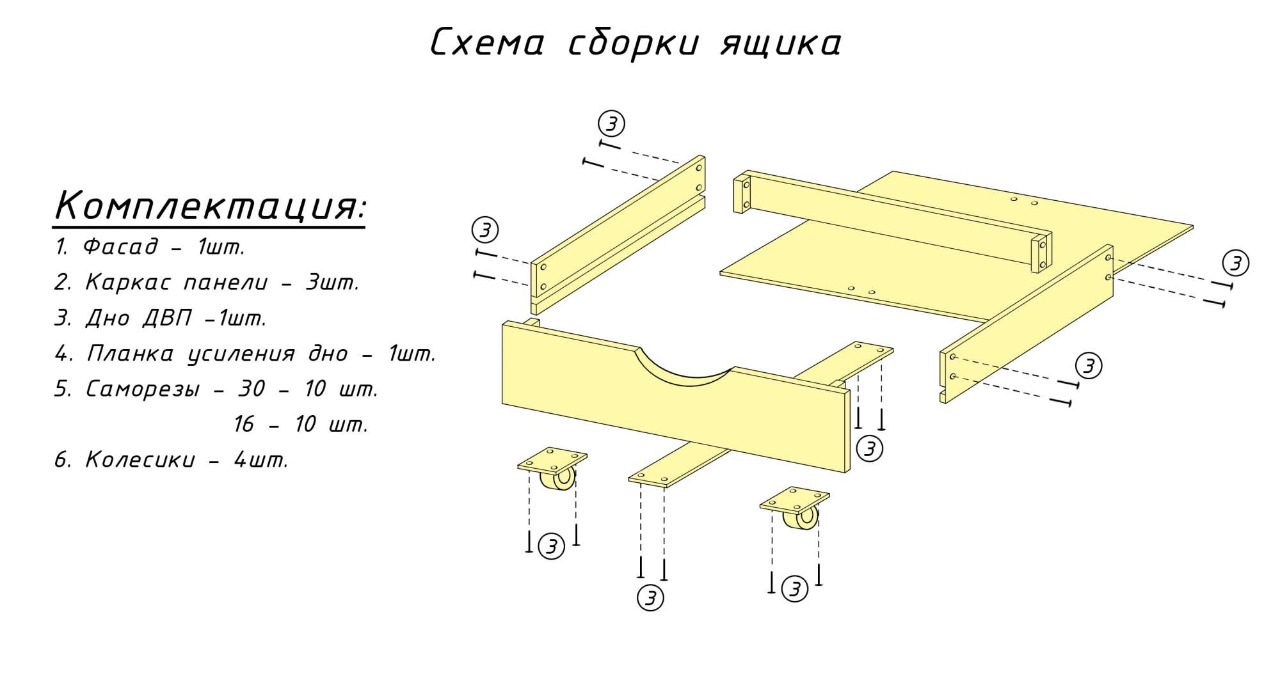 Схема сборки ящика

Комплектация:
1. Фасад – 1шт.
2. Каркас панели – 3шт.
3. Дно ДВП –1шт.
4. Планка усиления дно – 1шт.
5. Саморезы – 30 – 10 шт.
16 – 10 шт.
6. Колесики – 4шт.

3
3
3
3
3
3
3
3